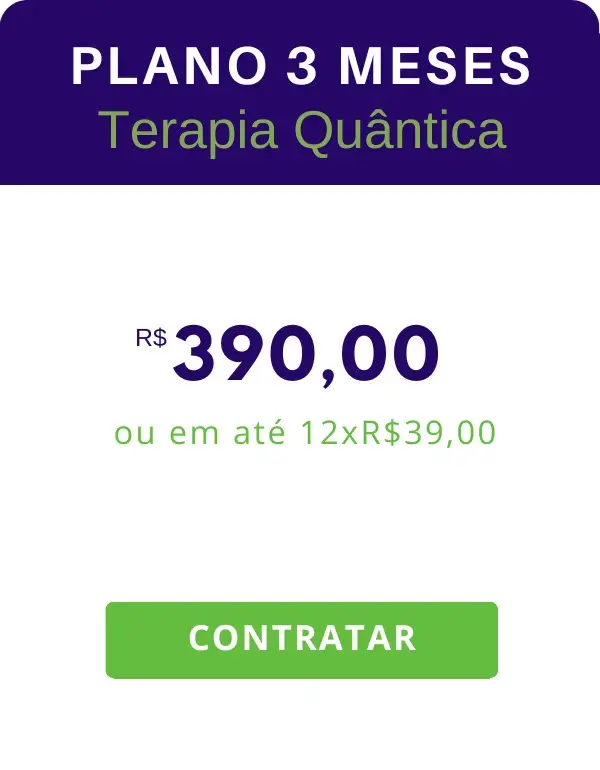 PLANO 3 MESES
Terapia Quântica

R$ 390,00

ou em até 12xR$39,00

CONTRATAR